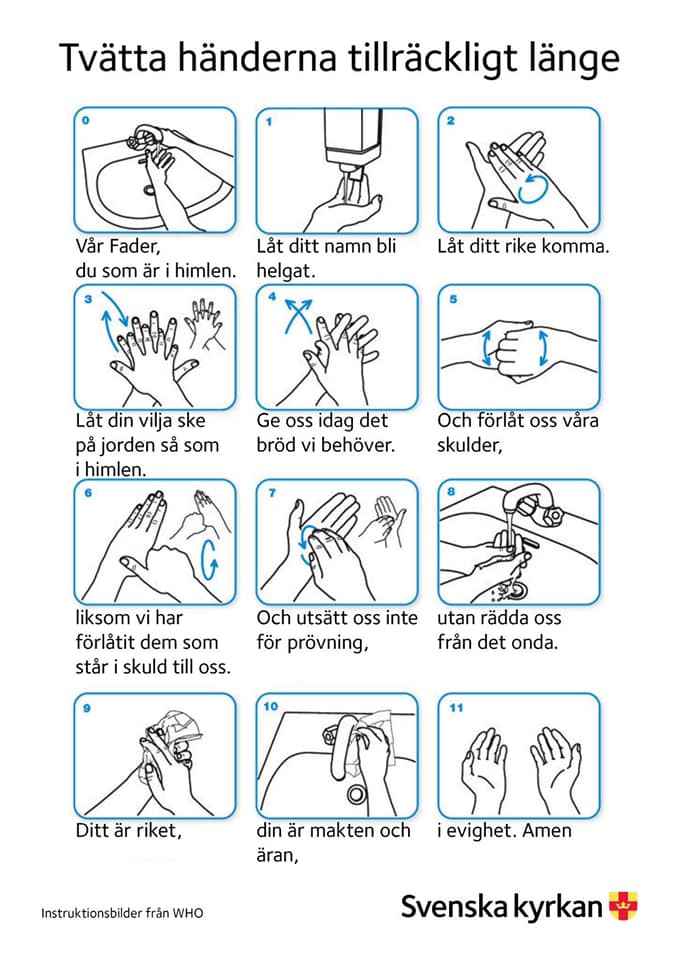 Tvätta händerna tillräckligt länge

0

Vår Fader, du som är i himlen.

1

Låt ditt namn bli helgat.

2

Låt ditt rike komma.

3

Låt din vilja ske på jorden så som i himlen.

4

Ge oss idag det bröd vi behöver.

5

Och förlåt oss våra skulder,

6

liksom vi har förlåtit dem som står i skuld till oss.

7

Och utsätt oss inte för prövning,

8

utan rädda oss från det onda.

9

Ditt är riket,

10

din är makten och äran,

11

i evighet. Amen

Instruktionsbilder från WHO

Svenska kyrkan